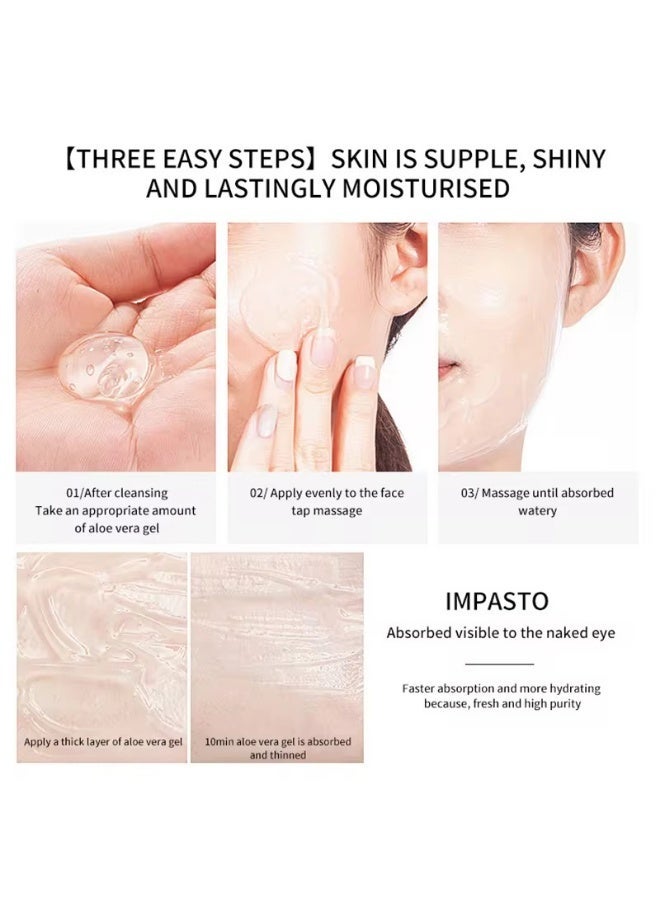 【THREE EASY STEPS】SKIN IS SUPPLE, SHINY AND LASTINGLY MOISTURISED

01/After cleansing
Take an appropriate amount of aloe vera gel

02/ Apply evenly to the face tap massage

03/ Massage until absorbed watery

Apply a thick layer of aloe vera gel

10min aloe vera gel is absorbed and thinned

IMPASTO

Absorbed visible to the naked eye

Faster absorption and more hydrating because, fresh and high purity